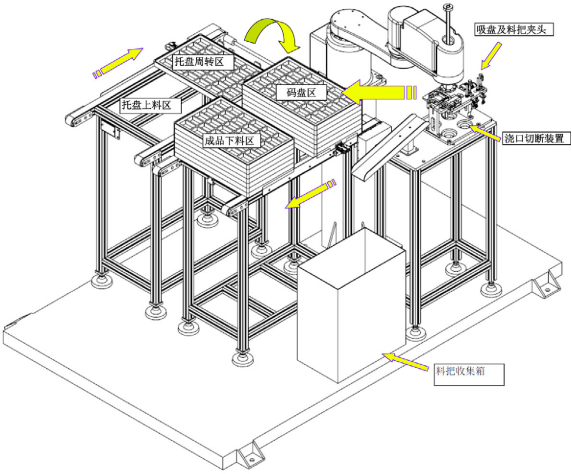 吸盘及料把夹头

托盘周转区

码盘区

托盘上料区

成品下料区

浇口切断装置

料把收集箱